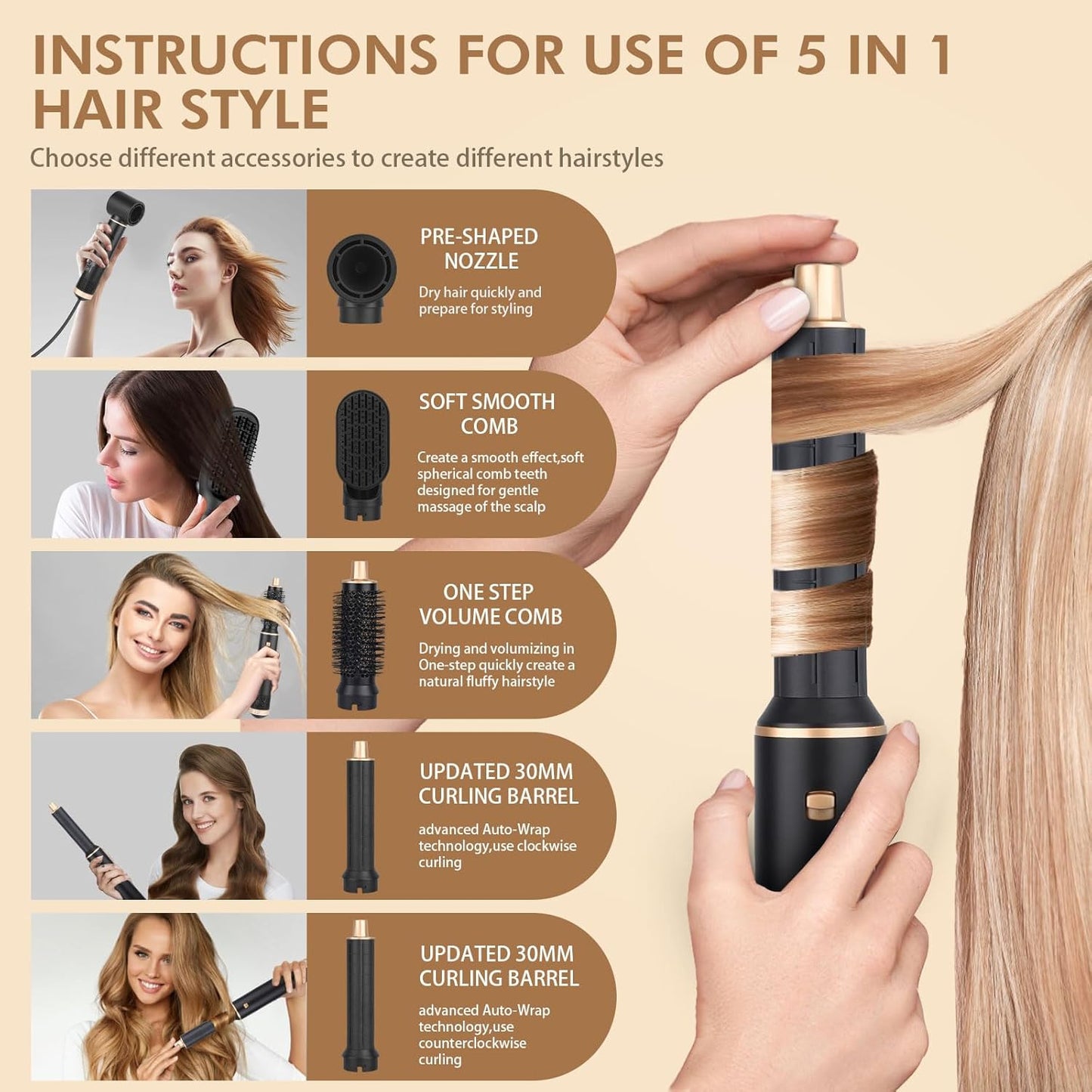 INSTRUCTIONS FOR USE OF 5 IN 1 HAIR STYLE

Choose different accessories to create different hairstyles

PRE-SHAPED NOZZLE

Dry hair quickly and prepare for styling

SOFT SMOOTH COMB

Create a smooth effect,soft spherical comb teeth designed for gentle massage of the scalp

ONE STEP VOLUME COMB

Drying and volumizing in One-step quickly create a natural fluffy hairstyle

UPDATED 30MM CURLING BARREL

advanced Auto-Wrap technology,use clockwise curling

UPDATED 30MM CURLING BARREL

advanced Auto-Wrap technology,use counterclockwise curling